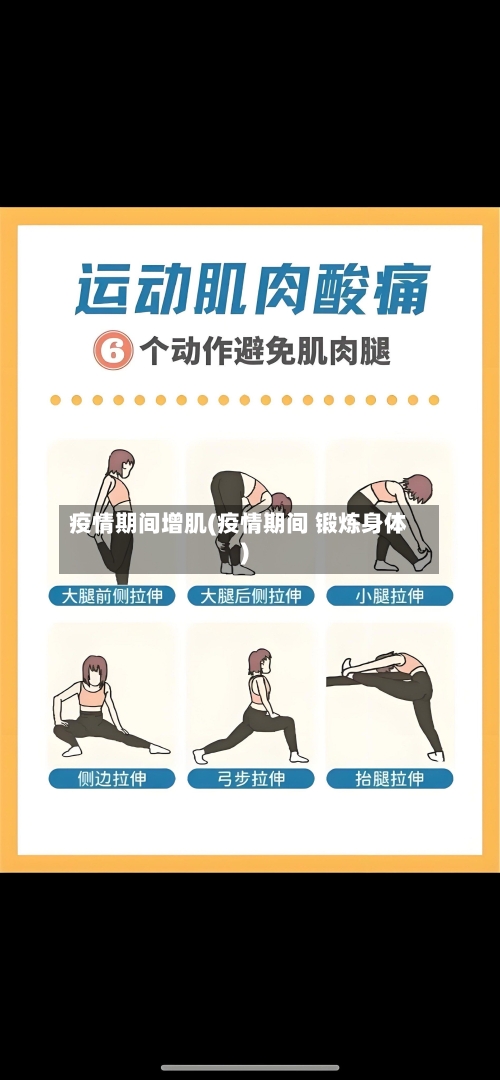 运动肌肉酸痛

6 个动作避免肌肉腿

疫情期间增肌(疫情期间 锻炼身体)

大腿前侧拉伸

大腿后侧拉伸

小腿拉伸

侧边拉伸

弓步拉伸

抬腿拉伸